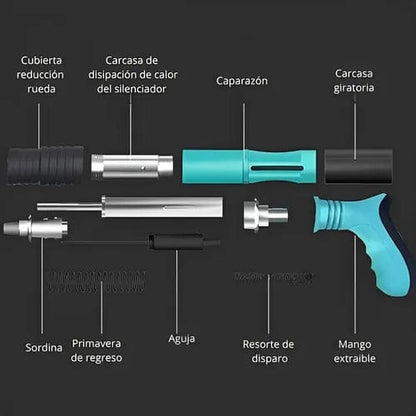 Cubierta reducción rueda

Carcasa de disipación de calor del silenciador

Caparazón

Carcasa giratoria

Sordina

Primavera de regreso

Aguja

Resorte de disparo

Mango extraíble